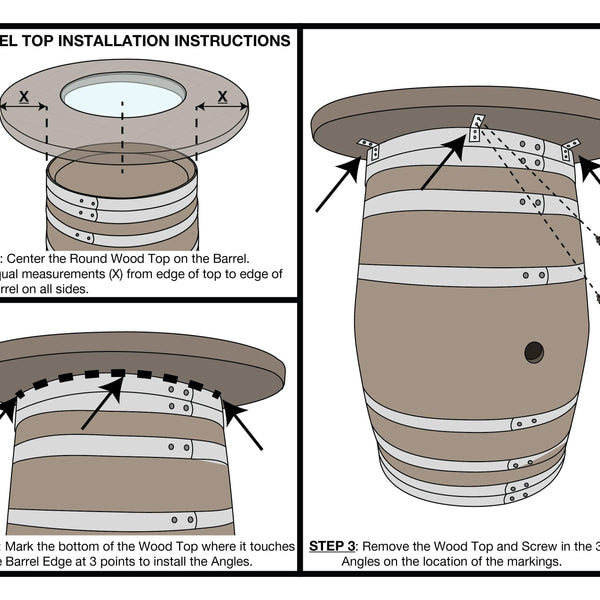 EL TOP INSTALLATION INSTRUCTIONS

X

X

: Center the Round Wood Top on the Barrel. qual measurements (X) from edge of top to edge of rrel on all sides.

: Mark the bottom of the Wood Top where it touches e Barrel Edge at 3 points to install the Angles.

STEP 3: Remove the Wood Top and Screw in the 3 Angles on the location of the markings.